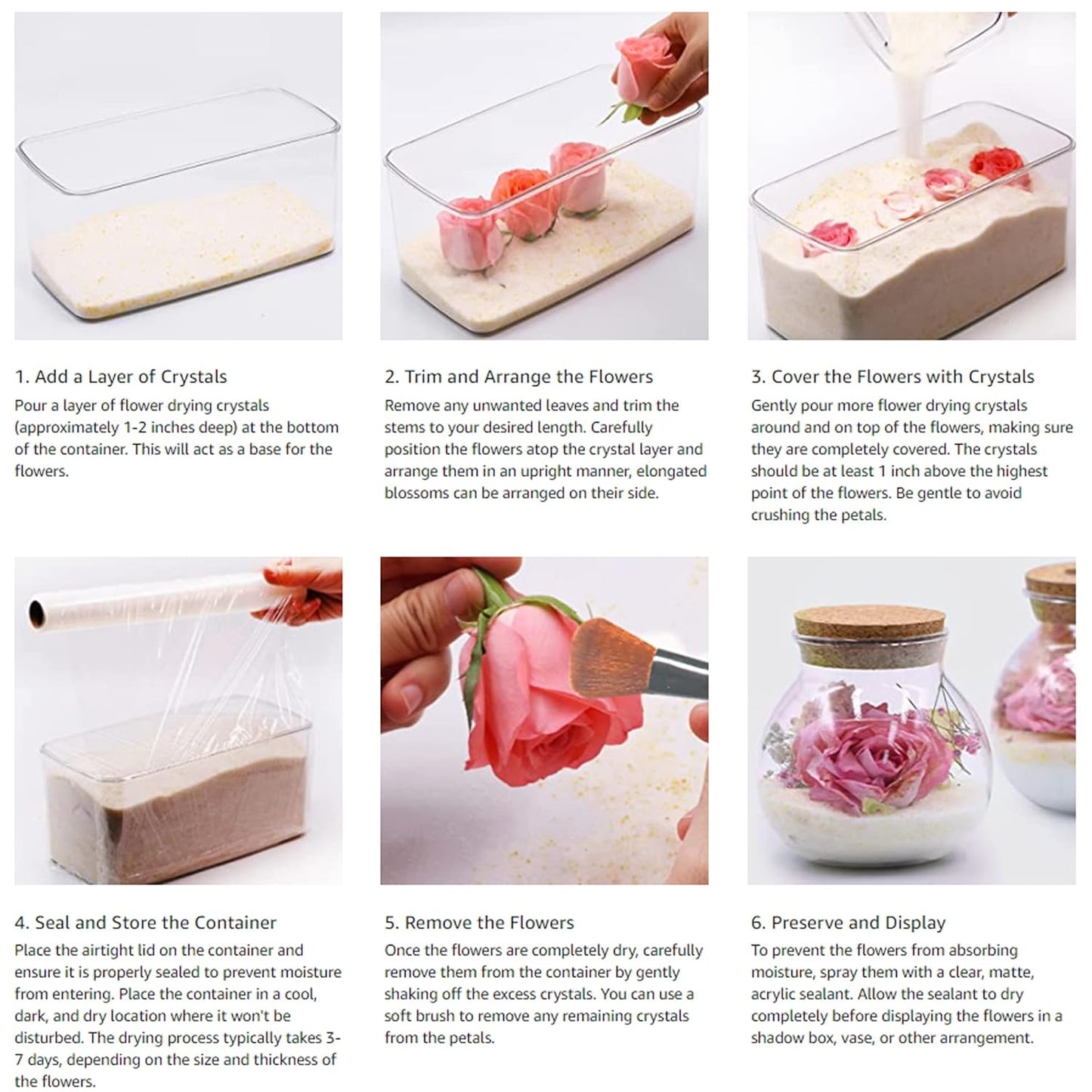 1. Add a Layer of Crystals

Pour a layer of flower drying crystals (approximately 1-2 inches deep) at the bottom of the container. This will act as a base for the flowers.

2. Trim and Arrange the Flowers

Remove any unwanted leaves and trim the stems to your desired length. Carefully position the flowers atop the crystal layer and arrange them in an upright manner, elongated blossoms can be arranged on their side.

3. Cover the Flowers with Crystals

Gently pour more flower drying crystals around and on top of the flowers, making sure they are completely covered. The crystals should be at least 1 inch above the highest point of the flowers. Be gentle to avoid crushing the petals.

4. Seal and Store the Container

Place the airtight lid on the container and ensure it is properly sealed to prevent moisture from entering. Place the container in a cool, dark, and dry location where it won't be disturbed. The drying process typically takes 3-7 days, depending on the size and thickness of the flowers.

5. Remove the Flowers

Once the flowers are completely dry, carefully remove them from the container by gently shaking off the excess crystals. You can use a soft brush to remove any remaining crystals from the petals.

6. Preserve and Display

To prevent the flowers from absorbing moisture, spray them with a clear, matte, acrylic sealant. Allow the sealant to dry completely before displaying the flowers in a shadow box, vase, or other arrangement.